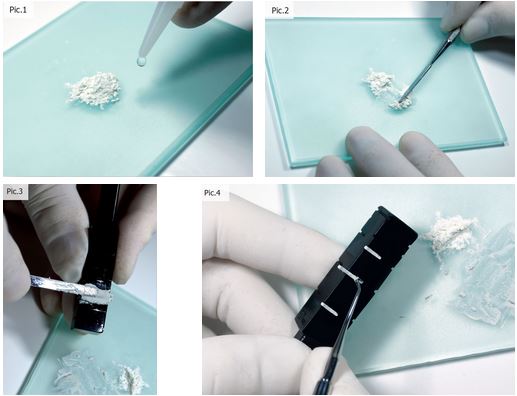 Pic.1

Pic.2

Pic.3

Pic.4